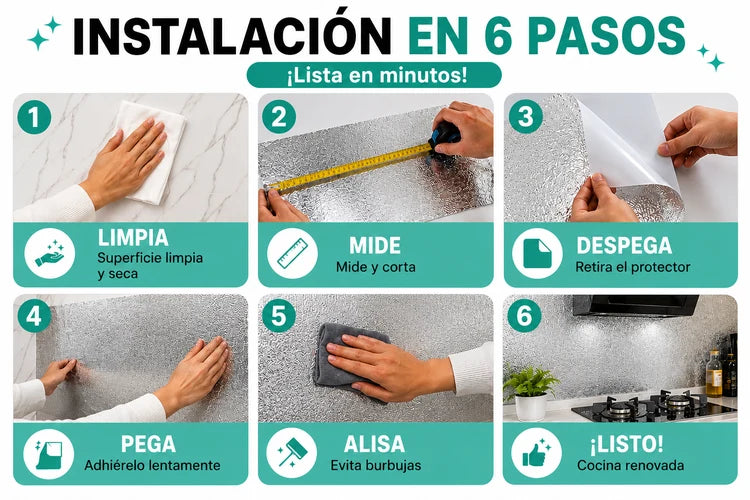 INSTALACIÓN EN 6 PASOS

¡Lista en minutos!

1
LIMPIA
Superficie limpia y seca

2
MIDE
Mide y corta

3
DESPEGA
Retira el protector

4
PEGA
Adhiérelo lentamente

5
ALISA
Evita burbujas

6
¡LISTO!
Cocina renovada